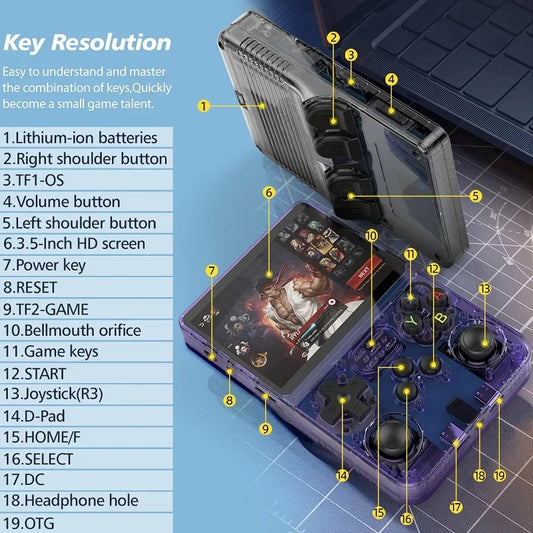 Key Resolution

Easy to understand and master the combination of keys,Quickly become a small game talent.

1.Lithium-ion batteries
2.Right shoulder button
3.TF1-OS
4.Volume button
5.Left shoulder button
6.3.5-Inch HD screen
7.Power key
8.RESET
9.TF2-GAME
10.Bellmouth orifice
11.Game keys
12.START
13.Joystick(R3)
14.D-Pad
15.HOME/F
16.SELECT
17.DC
18.Headphone hole
19.OTG

1 2 3 4 5 6 7 8 9 10 11 12 13 14 15 16 17 18 19

NEXT

X A Y B